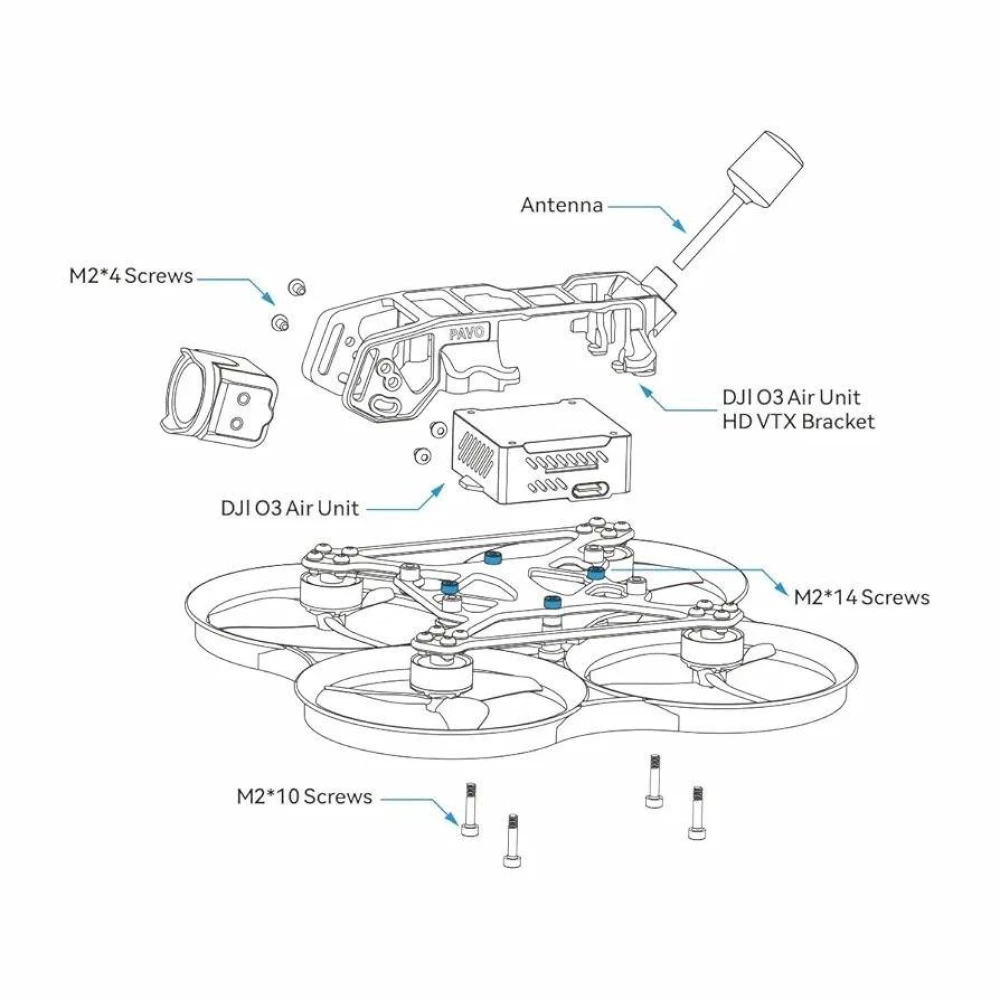 Antenna

M2*4 Screws

PAVO

DJI O3 Air Unit
HD VTX Bracket

DJI O3 Air Unit

M2*14 Screws

M2*10 Screws