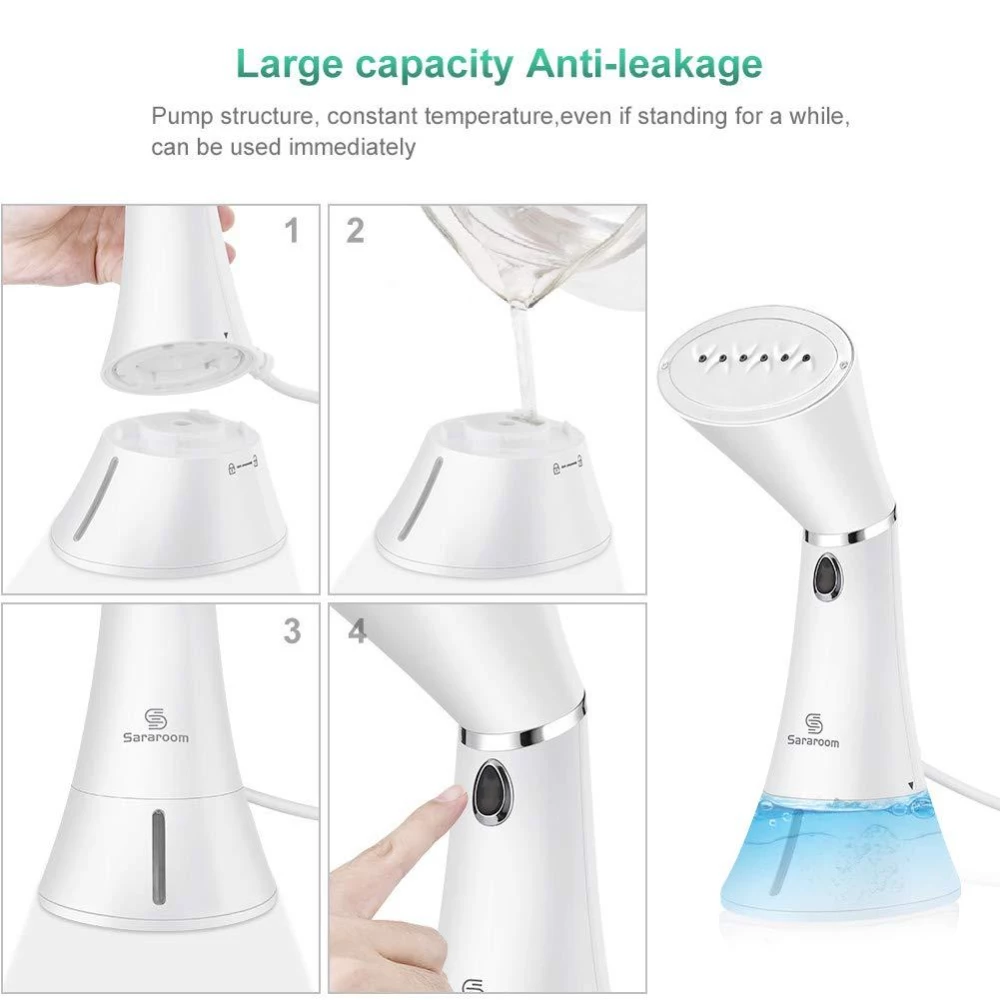 Large capacity Anti-leakage

Pump structure, constant temperature,even if standing for a while, can be used immediately

1

2

3

Sararoom

4

Sararoom